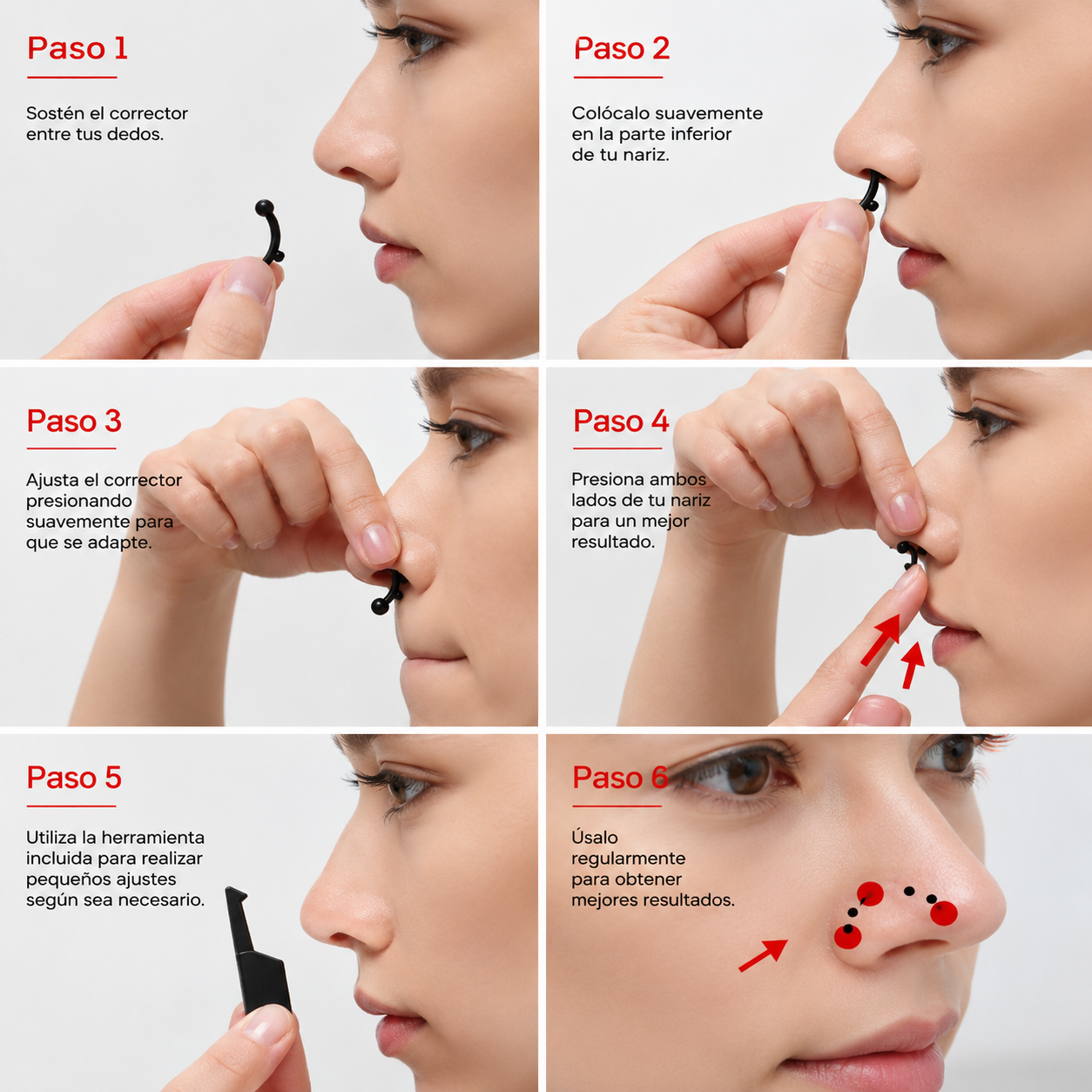 Paso 1

Sostén el corrector entre tus dedos.

Paso 2

Colócalo suavemente en la parte inferior de tu nariz.

Paso 3

Ajusta el corrector presionando suavemente para que se adapte.

Paso 4

Presiona ambos lados de tu nariz para un mejor resultado.

Paso 5

Utiliza la herramienta incluida para realizar pequeños ajustes según sea necesario.

Paso 6

Úsalo regularmente para obtener mejores resultados.